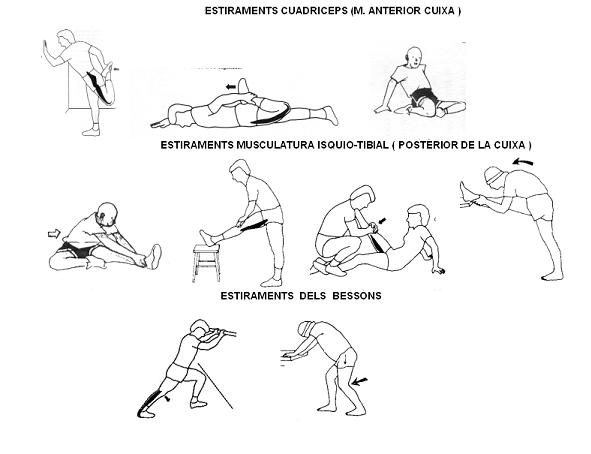 ESTIRAMENTS CUADRICEPS (M. ANTERIOR CUIXA )

ESTIRAMENTS MUSCULATURA ISQUIO-TIBIAL ( POSTERIOR DE LA CUIXA )

ESTIRAMENTS DELS BESSONS